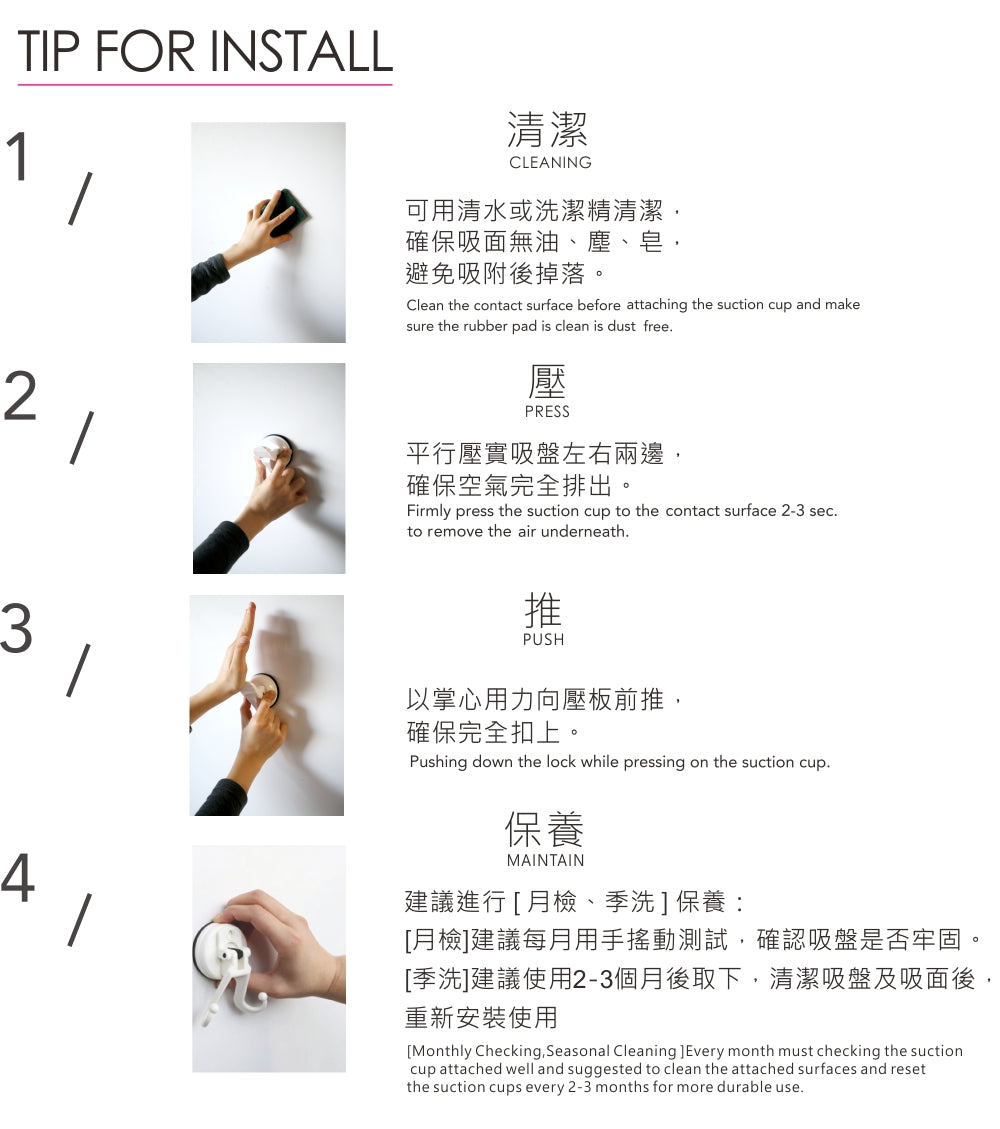 TIP FOR INSTALL

1 /

清潔
CLEANING

可用清水或洗潔精清潔，確保吸面無油、塵、皂，避免吸附後掉落。

Clean the contact surface before attaching the suction cup and make sure the rubber pad is clean is dust free.

2 /

壓
PRESS

平行壓實吸盤左右兩邊，確保空氣完全排出。

Firmly press the suction cup to the contact surface 2-3 sec. to remove the air underneath.

3 /

推
PUSH

以掌心用力向壓板前推，確保完全扣上。

Pushing down the lock while pressing on the suction cup.

4 /

保養
MAINTAIN

建議進行 [ 月檢、季洗 ] 保養：
[月檢]建議每月用手搖動測試，確認吸盤是否牢固。
[季洗]建議使用2-3個月後取下，清潔吸盤及吸面後，重新安裝使用

[Monthly Checking,Seasonal Cleaning ]Every month must checking the suction cup attached well and suggested to clean the attached surfaces and reset the suction cups every 2-3 months for more durable use.