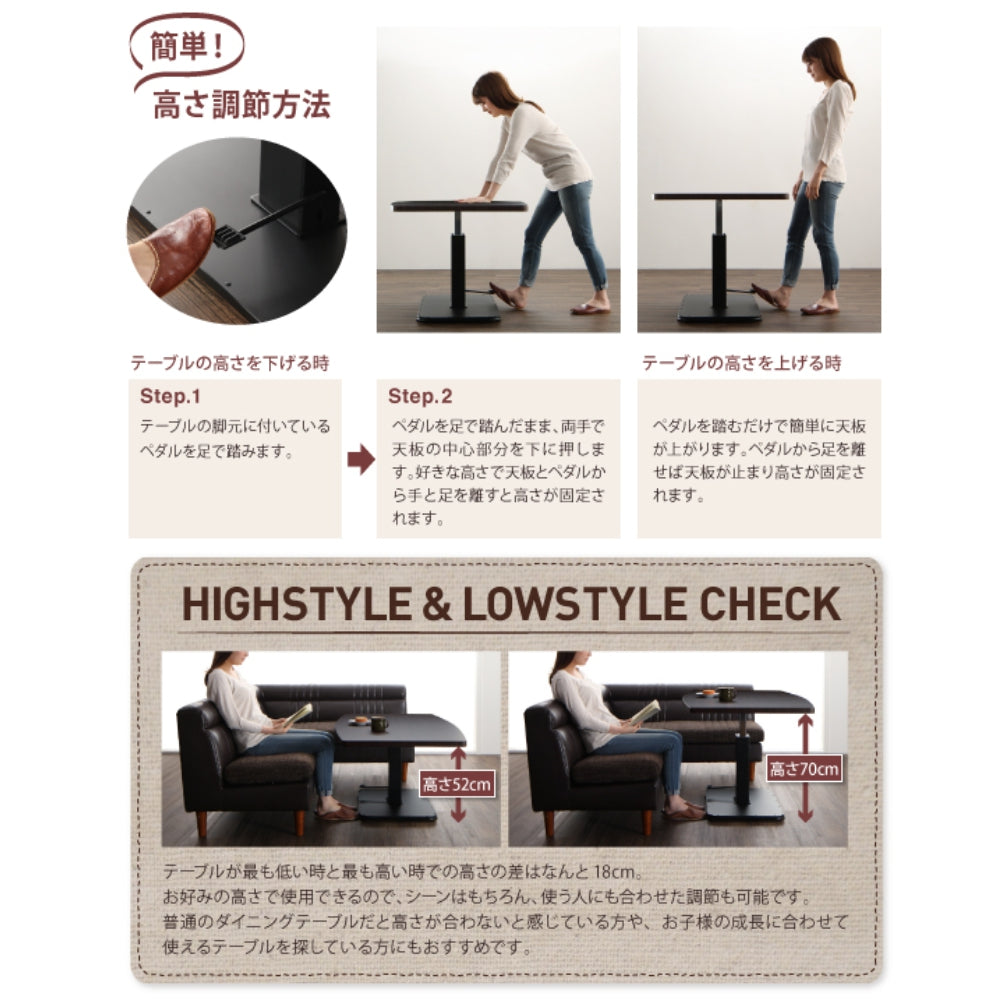 簡単！
高さ調節方法

テーブルの高さを下げる時

Step.1
テーブルの脚元に付いているペダルを足で踏みます。

Step.2
ペダルを足で踏んだまま、両手で天板の中心部分を下に押します。好きな高さで天板とペダルから手と足を離すと高さが固定されます。

テーブルの高さを上げる時

ペダルを踏むだけで簡単に天板が上がります。ペダルから足を離せば天板が止まり高さが固定されます。

HIGHSTYLE & LOWSTYLE CHECK

高さ52cm

高さ70cm

テーブルが最も低い時と最も高い時での高さの差はなんと 18cm。
お好みの高さで使用できるので、シーンはもちろん、使う人にも合わせた調節も可能です。
普通のダイニングテーブルだと高さが合わないと感じている方や、お子様の成長に合わせて使えるテーブルを探している方にもおすすめです。