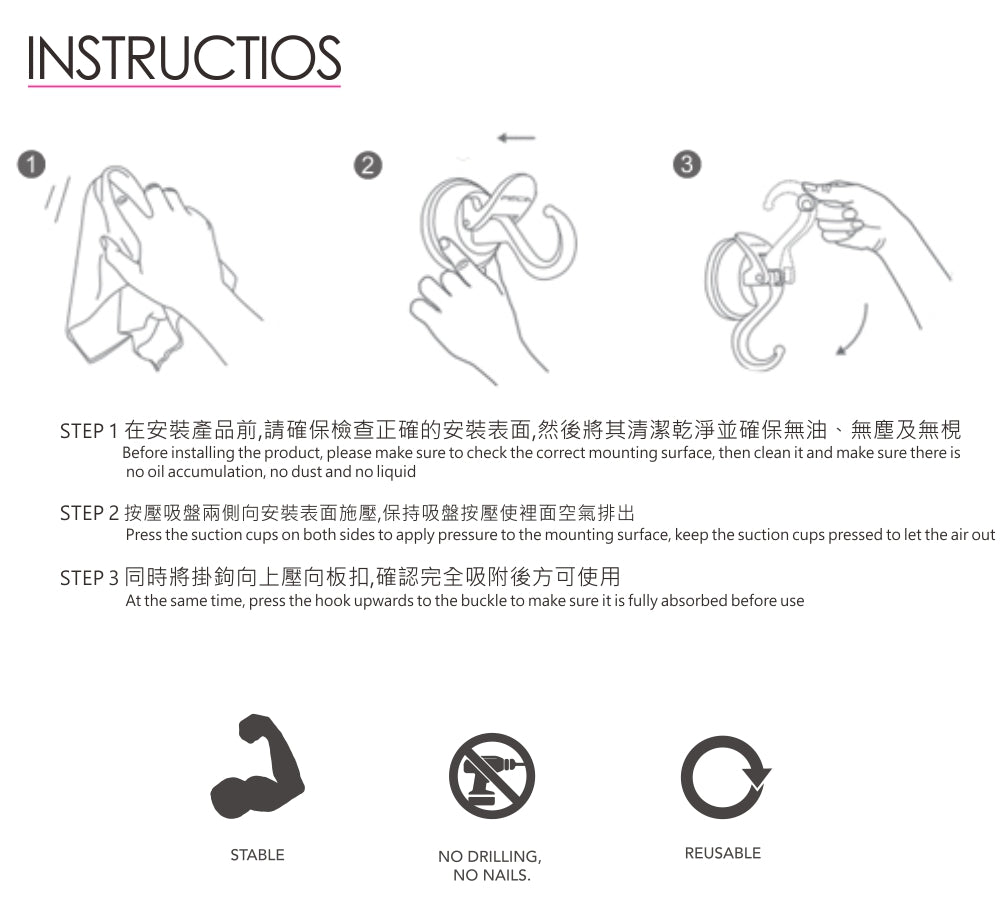 INSTRUCTIOS

1

2

3

STEP 1 在安裝產品前,請確保檢查正確的安裝表面,然後將其清潔乾淨並確保無油、無塵及無梘
Before installing the product, please make sure to check the correct mounting surface, then clean it and make sure there is no oil accumulation, no dust and no liquid

STEP 2 按壓吸盤兩側向安裝表面施壓,保持吸盤按壓使裡面空氣排出
Press the suction cups on both sides to apply pressure to the mounting surface, keep the suction cups pressed to let the air out

STEP 3 同時將掛鉤向上壓向板扣,確認完全吸附後方可使用
At the same time, press the hook upwards to the buckle to make sure it is fully absorbed before use

STABLE

NO DRILLING, NO NAILS.

REUSABLE