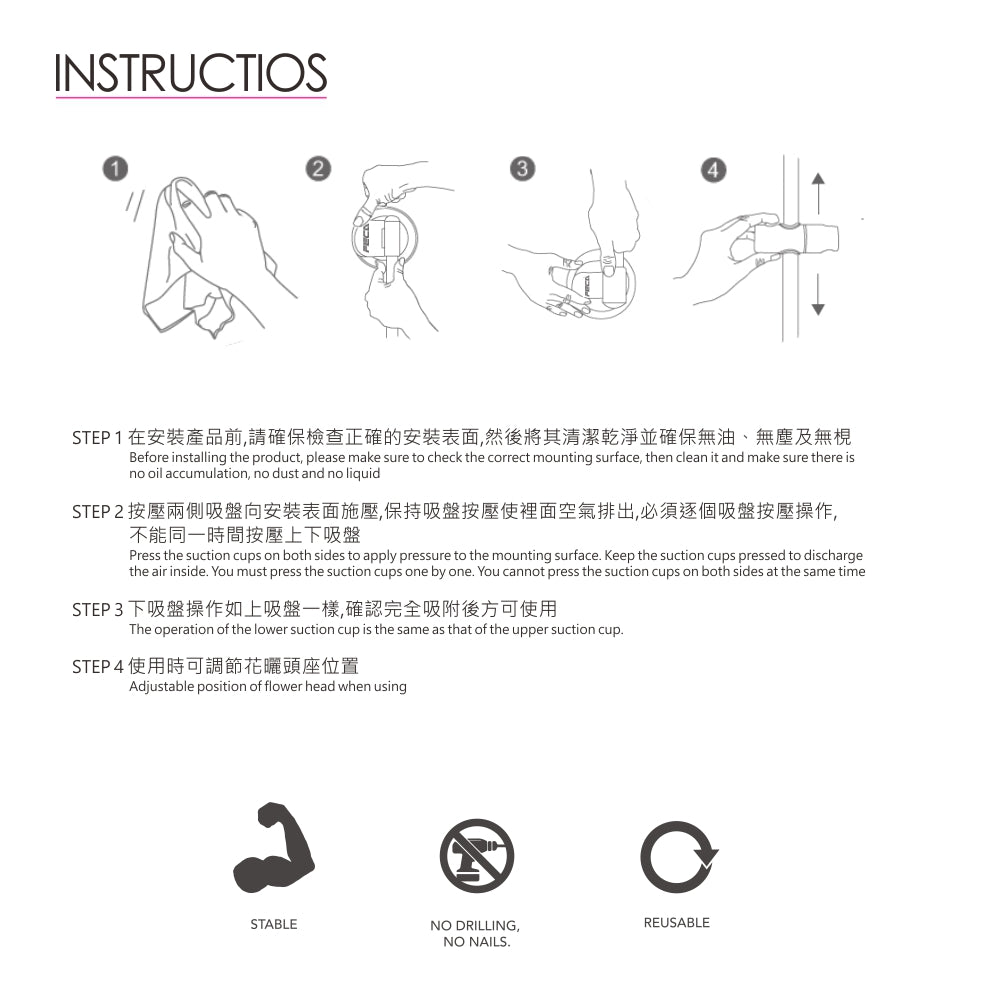 INSTRUCTIOS

1 2 3 4

STEP 1 在安裝產品前,請確保檢查正確的安裝表面,然後將其清潔乾淨並確保無油、無塵及無梘
Before installing the product, please make sure to check the correct mounting surface, then clean it and make sure there is no oil accumulation, no dust and no liquid

STEP 2 按壓兩側吸盤向安裝表面施壓,保持吸盤按壓使裡面空氣排出,必須逐個吸盤按壓操作,不能同一時間按壓上下吸盤
Press the suction cups on both sides to apply pressure to the mounting surface. Keep the suction cups pressed to discharge the air inside. You must press the suction cups one by one. You cannot press the suction cups on both sides at the same time

STEP 3 下吸盤操作如上吸盤一樣,確認完全吸附後方可使用
The operation of the lower suction cup is the same as that of the upper suction cup.

STEP 4 使用時可調節花曬頭座位置
Adjustable position of flower head when using

STABLE

NO DRILLING, NO NAILS.

REUSABLE